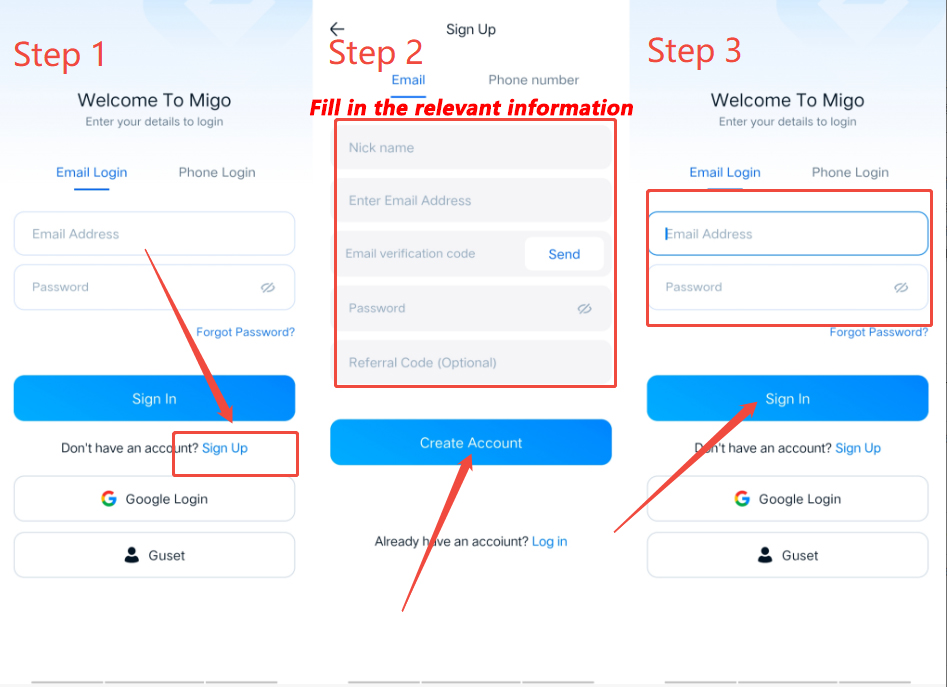 Step 1

Welcome To Migo
Enter your details to login

Email Login Phone Login

Email Address

Password

Forgot Password?

Sign In

Don't have an account? Sign Up

Google Login

Guset

Sign Up

Step 2

Email Phone number

Fill in the relevant information

Nick name

Enter Email Address

Email verification code Send

Password

Referral Code (Optional)

Create Account

Already have an accoiunt? Log in

Step 3

Welcome To Migo
Enter your details to login

Email Login Phone Login

Email Address

Password

Forgot Password?

Sign In

Don't have an account? Sign Up

Google Login

Guset